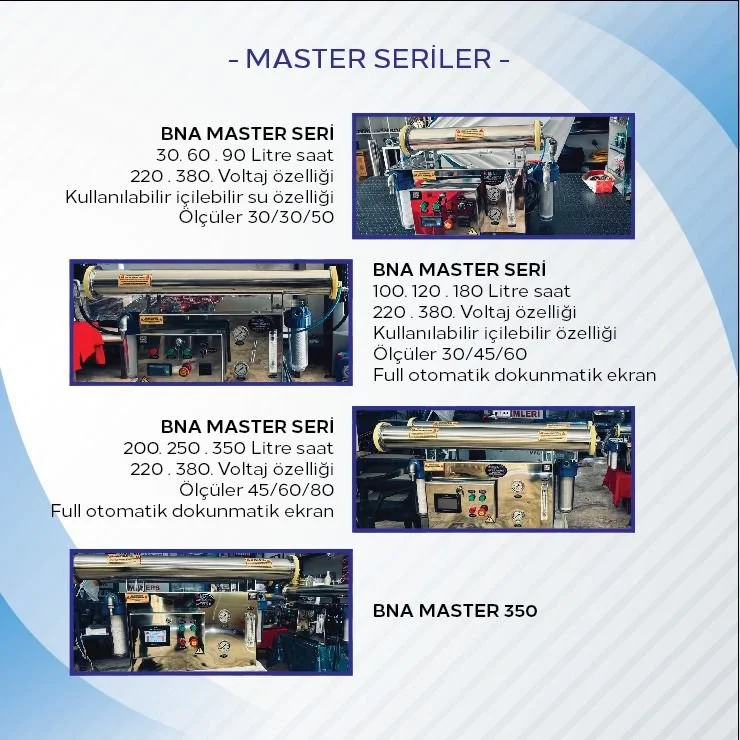 - MASTER SERİLER -

BNA MASTER SERİ
30. 60 . 90 Litre saat
220 . 380. Voltaj özelliği
Kullanılabilir içilebilir su özelliği
Ölçüler 30/30/50

BNA MASTER SERİ
100. 120 . 180 Litre saat
220 . 380. Voltaj özelliği
Kullanılabilir içilebilir özelliği
Ölçüler 30/45/60
Full otomatik dokunmatik ekran

BNA MASTER SERİ
200. 250 . 350 Litre saat
220 . 380. Voltaj özelliği
Ölçüler 45/60/80
Full otomatik dokunmatik ekran

BNA MASTER 350